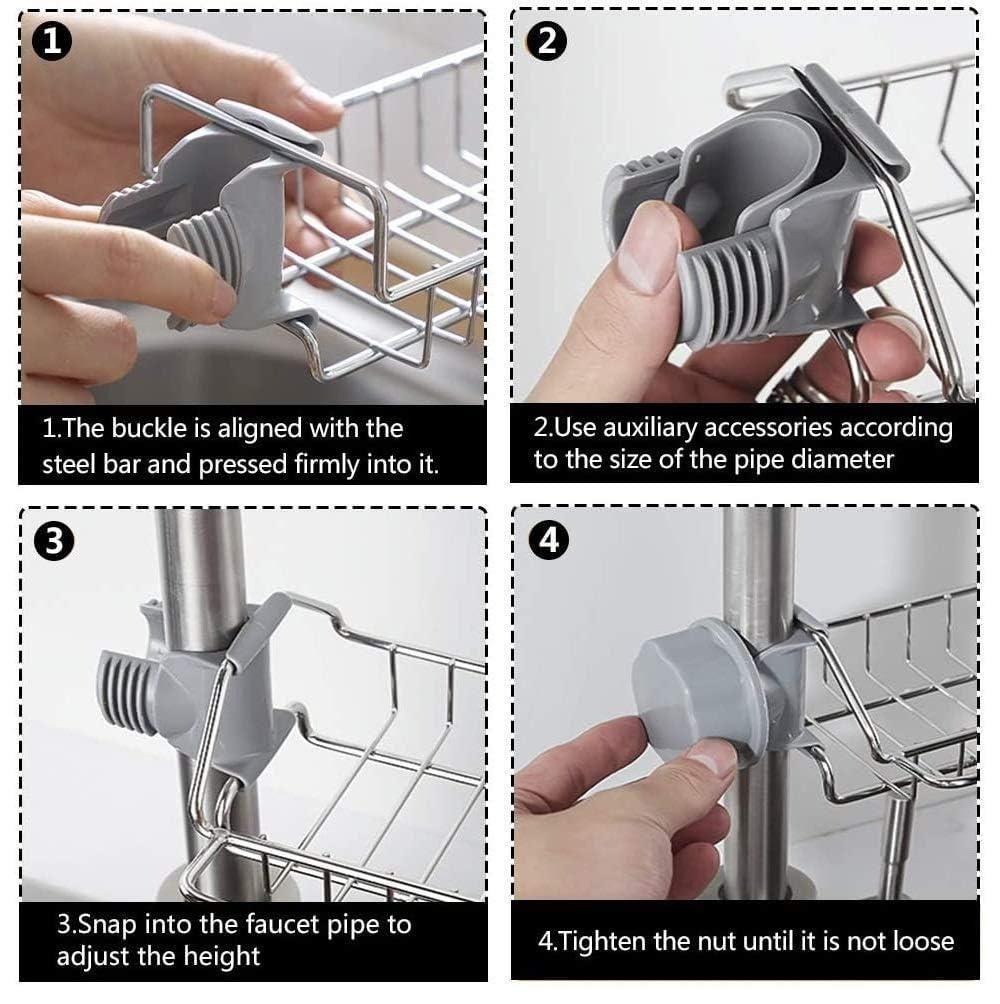 1

1.The buckle is aligned with the steel bar and pressed firmly into it.

2

2.Use auxiliary accessories according to the size of the pipe diameter

3

3.Snap into the faucet pipe to adjust the height

4

4.Tighten the nut until it is not loose